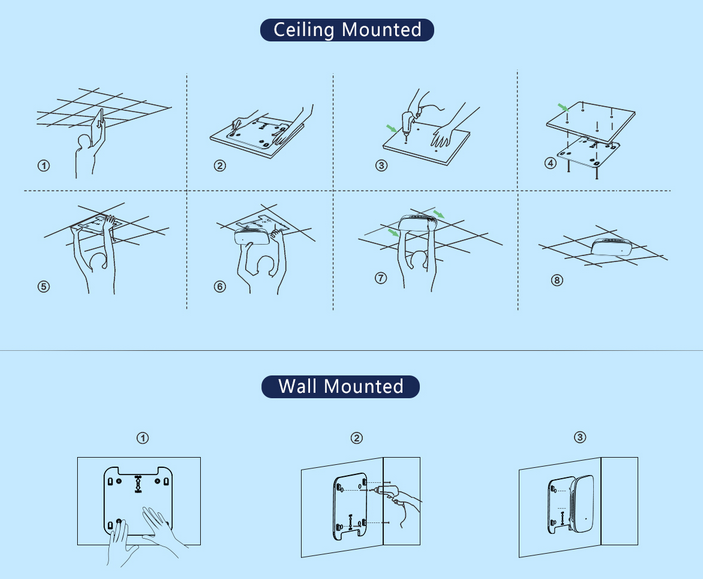 Ceiling Mounted

①

②

③

④

⑤

⑥

⑦

⑧

Wall Mounted

①

②

③